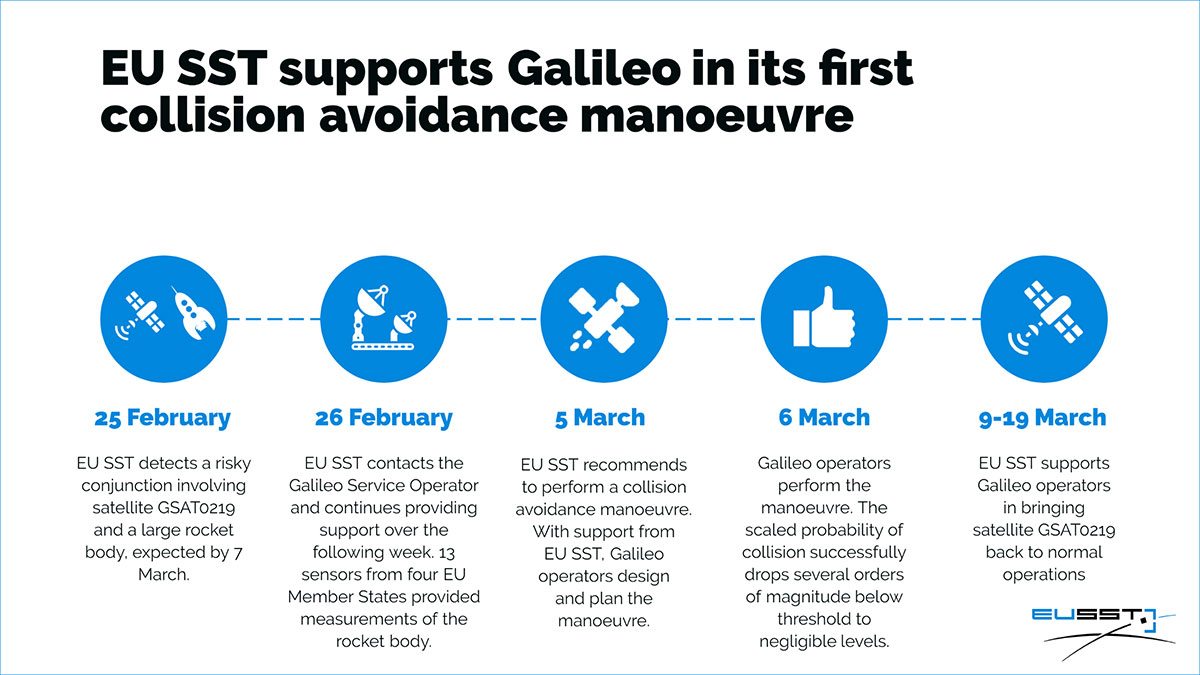 EU SST supports Galileo in its first collision avoidance manoeuvre

25 February

EU SST detects a risky conjunction involving satellite GSAT0219 and a large rocket body, expected by 7 March.

26 February

EU SST contacts the Galileo Service Operator and continues providing support over the following week. 13 sensors from four EU Member States provided measurements of the rocket body.

5 March

EU SST recommends to perform a collision avoidance manoeuvre. With support from EU SST, Galileo operators design and plan the manoeuvre.

6 March

Galileo operators perform the manoeuvre. The scaled probability of collision successfully drops several orders of magnitude below threshold to negligible levels.

9-19 March

EU SST supports Galileo operators in bringing satellite GSAT0219 back to normal operations

EUSST